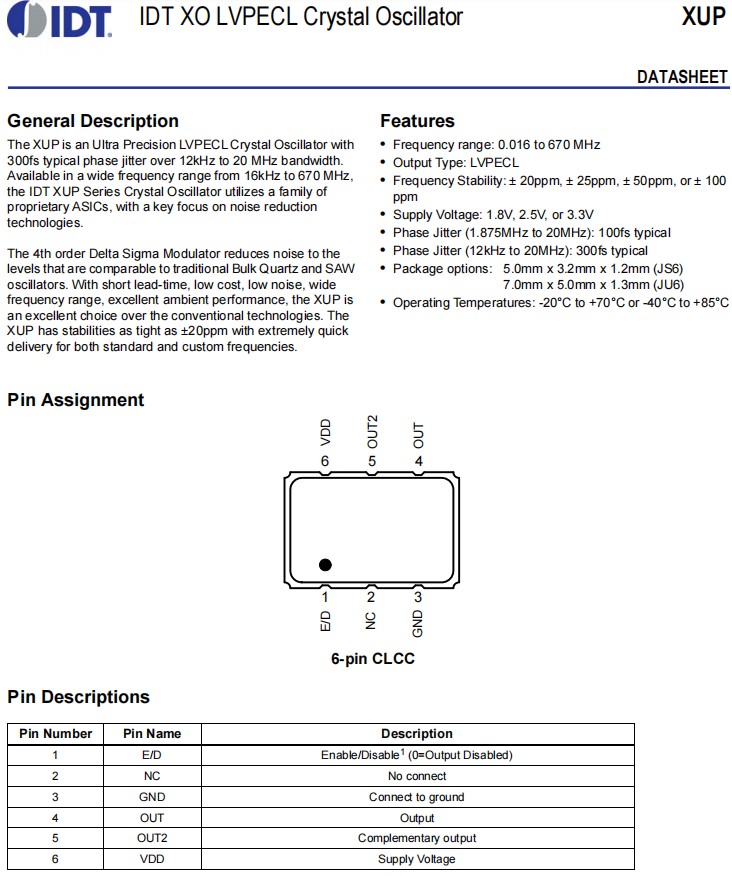 IDT IDT XO LVPECL Crystal Oscillator XUP

DATASHEET

General Description

The XUP is an Ultra Precision LVPECL Crystal Oscillator with 300fs typical phase jitter over 12kHz to 20 MHz bandwidth. Available in a wide frequency range from 16kHz to 670 MHz, the IDT XUP Series Crystal Oscillator utilizes a family of proprietary ASICs, with a key focus on noise reduction technologies.

The 4th order Delta Sigma Modulator reduces noise to the levels that are comparable to traditional Bulk Quartz and SAW oscillators. With short lead-time, low cost, low noise, wide frequency range, excellent ambient performance, the XUP is an excellent choice over the conventional technologies. The XUP has stabilities as tight as ±20ppm with extremely quick delivery for both standard and custom frequencies.

Features

• Frequency range: 0.016 to 670 MHz
• Output Type: LVPECL
• Frequency Stability: ± 20ppm, ± 25ppm, ± 50ppm, or ± 100 ppm
• Supply Voltage: 1.8V, 2.5V, or 3.3V
• Phase Jitter (1.875MHz to 20MHz): 100fs typical
• Phase Jitter (12kHz to 20MHz): 300fs typical
• Package options: 5.0mm x 3.2mm x 1.2mm (JS6)
7.0mm x 5.0mm x 1.3mm (JU6)
• Operating Temperatures: -20°C to +70°C or -40°C to +85°C

Pin Assignment

VDD OUT2 OUT
6 5 4
1 2 3
E/D NC GND

6-pin CLCC

Pin Descriptions

| Pin Number | Pin Name | Description |
|---|---|---|
| 1 | E/D | Enable/Disable$^1$ (0=Output Disabled) |
| 2 | NC | No connect |
| 3 | GND | Connect to ground |
| 4 | OUT | Output |
| 5 | OUT2 | Complementary output |
| 6 | VDD | Supply Voltage |